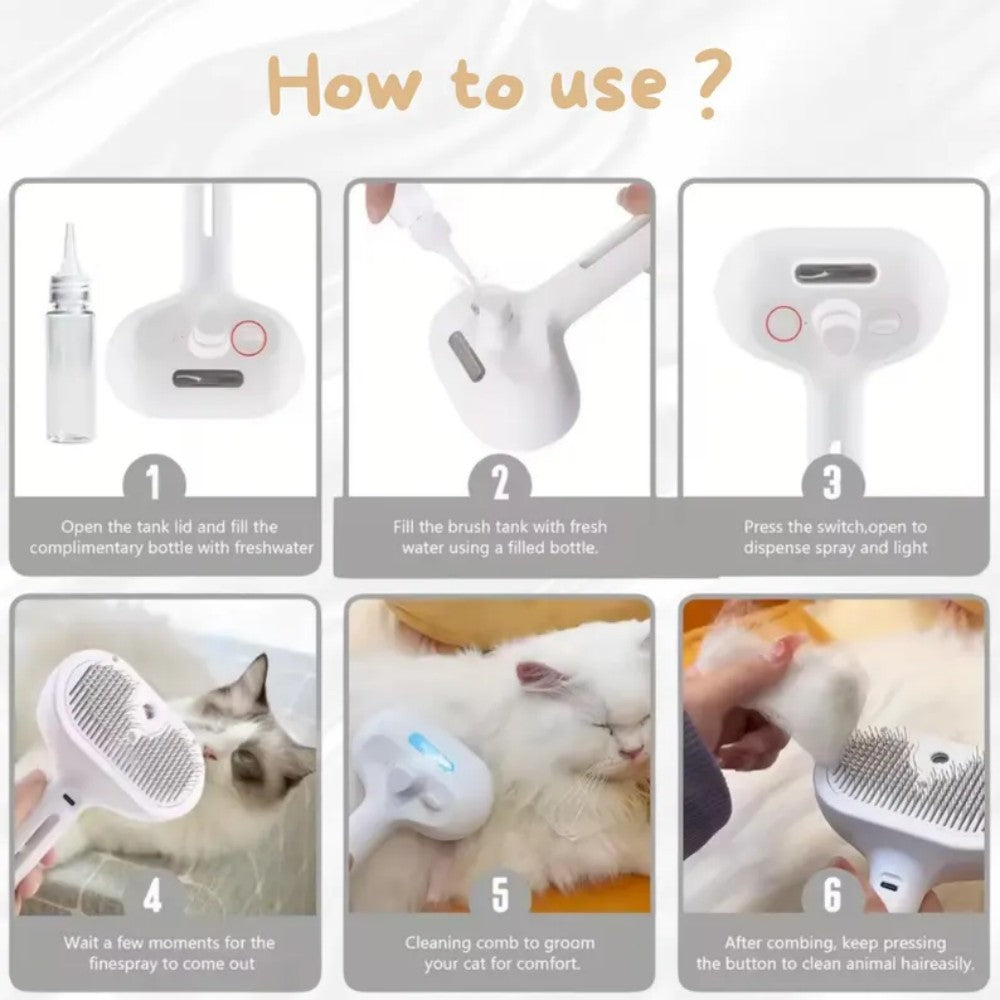 How to use ?

1
Open the tank lid and fill the complimentary bottle with freshwater

2
Fill the brush tank with fresh water using a filled bottle.

3
Press the switch,open to dispense spray and light

4
Wait a few moments for the finespray to come out

5
Cleaning comb to groom your cat for comfort.

6
After combing, keep pressing the button to clean animal haireasily.