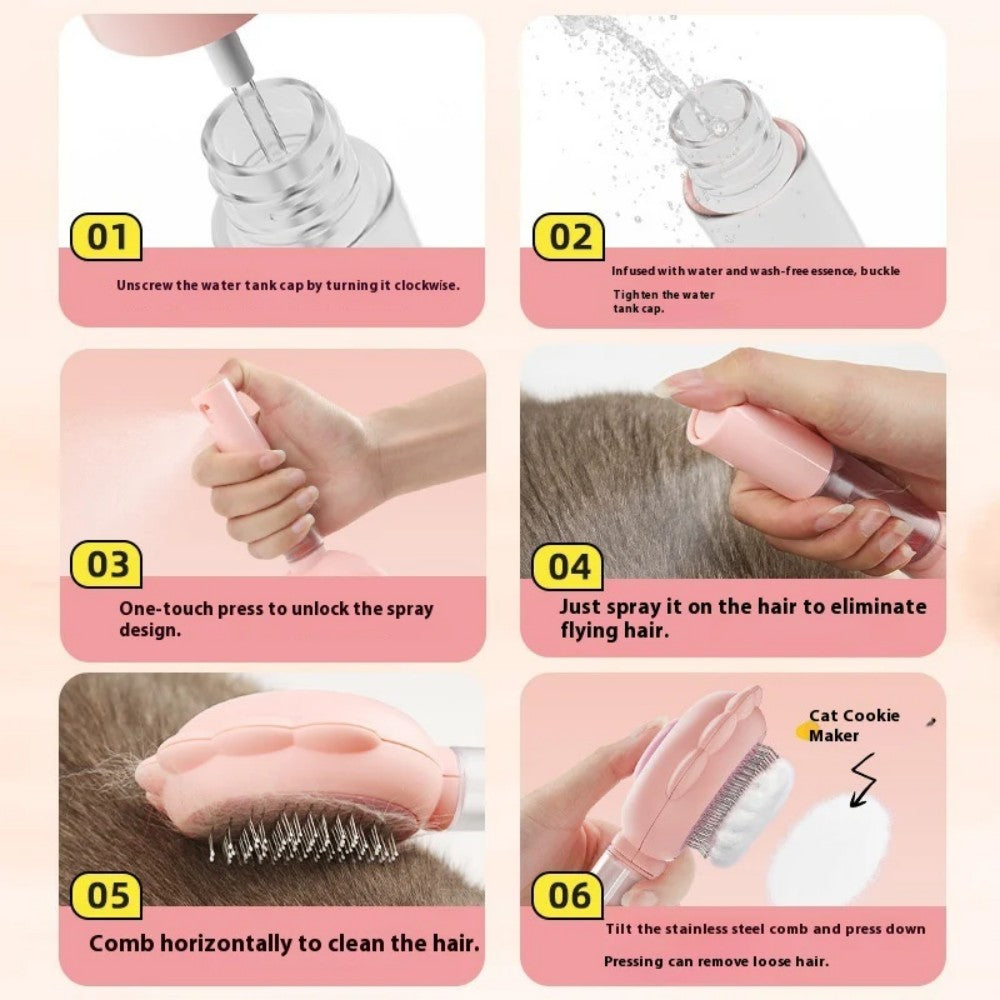 01

Unscrew the water tank cap by turning it clockwise.

02

Infused with water and wash-free essence, buckle

Tighten the water tank cap.

03

One-touch press to unlock the spray design.

04

Just spray it on the hair to eliminate flying hair.

05

Comb horizontally to clean the hair.

Cat Cookie Maker

06

Tilt the stainless steel comb and press down

Pressing can remove loose hair.