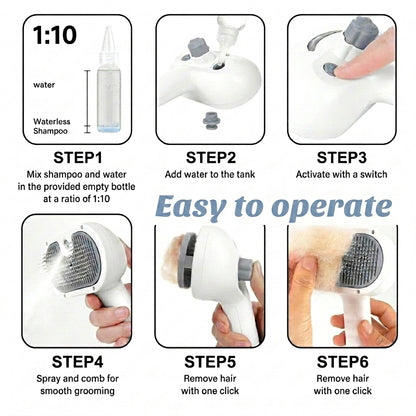 1:10

water

Waterless Shampoo

STEP1
Mix shampoo and water in the provided empty bottle at a ratio of 1:10

STEP2
Add water to the tank

STEP3
Activate with a switch

Easy to operate

STEP4
Spray and comb for smooth grooming

STEP5
Remove hair with one click

STEP6
Remove hair with one click