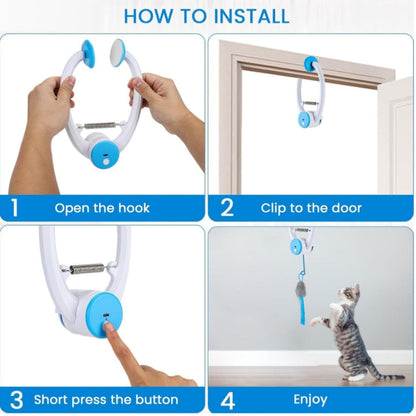 HOW TO INSTALL

1 Open the hook

2 Clip to the door

3 Short press the button

4 Enjoy