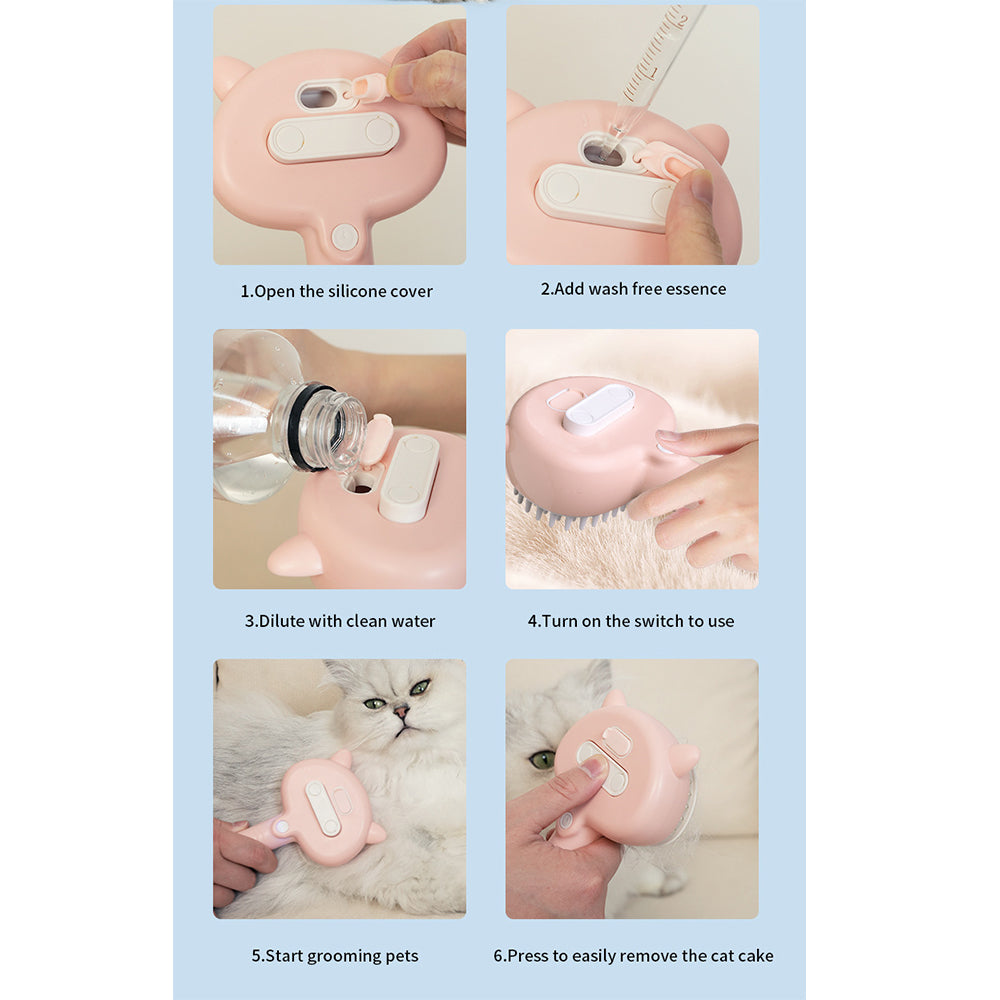 1.Open the silicone cover

2.Add wash free essence

3.Dilute with clean water

4.Turn on the switch to use

5.Start grooming pets

6.Press to easily remove the cat cake